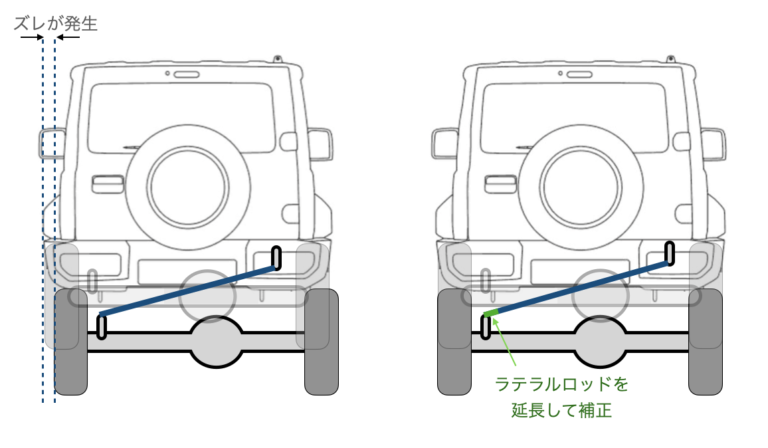 ズレが発生

ラテラルロッドを
延長して補正