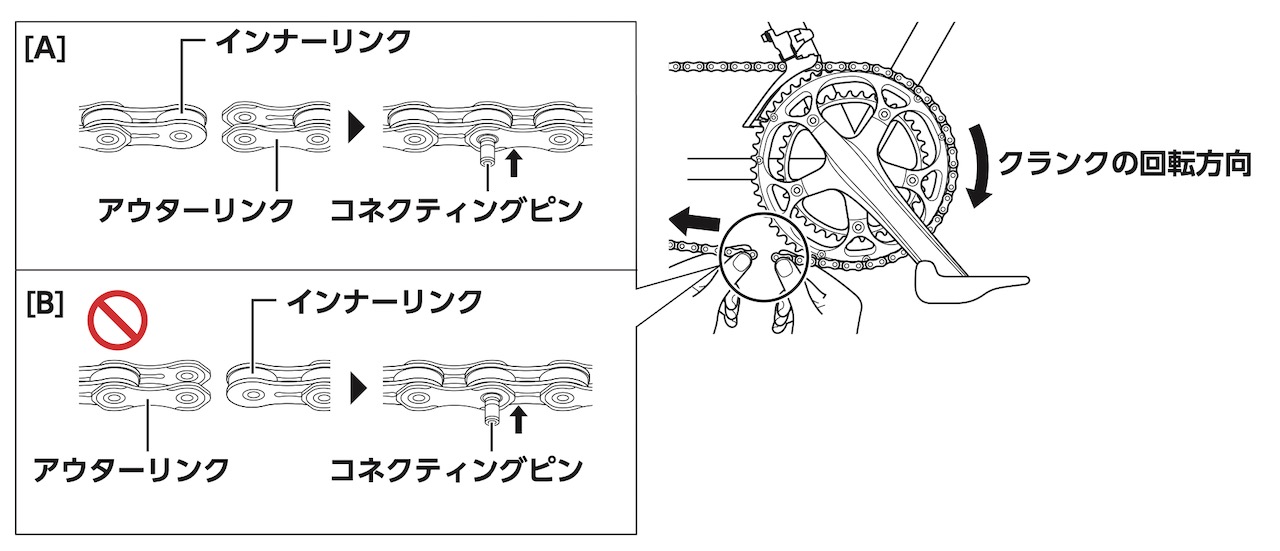 [A]

インナーリンク

アウターリンク

コネクティングピン

[B]

インナーリンク

アウターリンク

コネクティングピン

クランクの回転方向