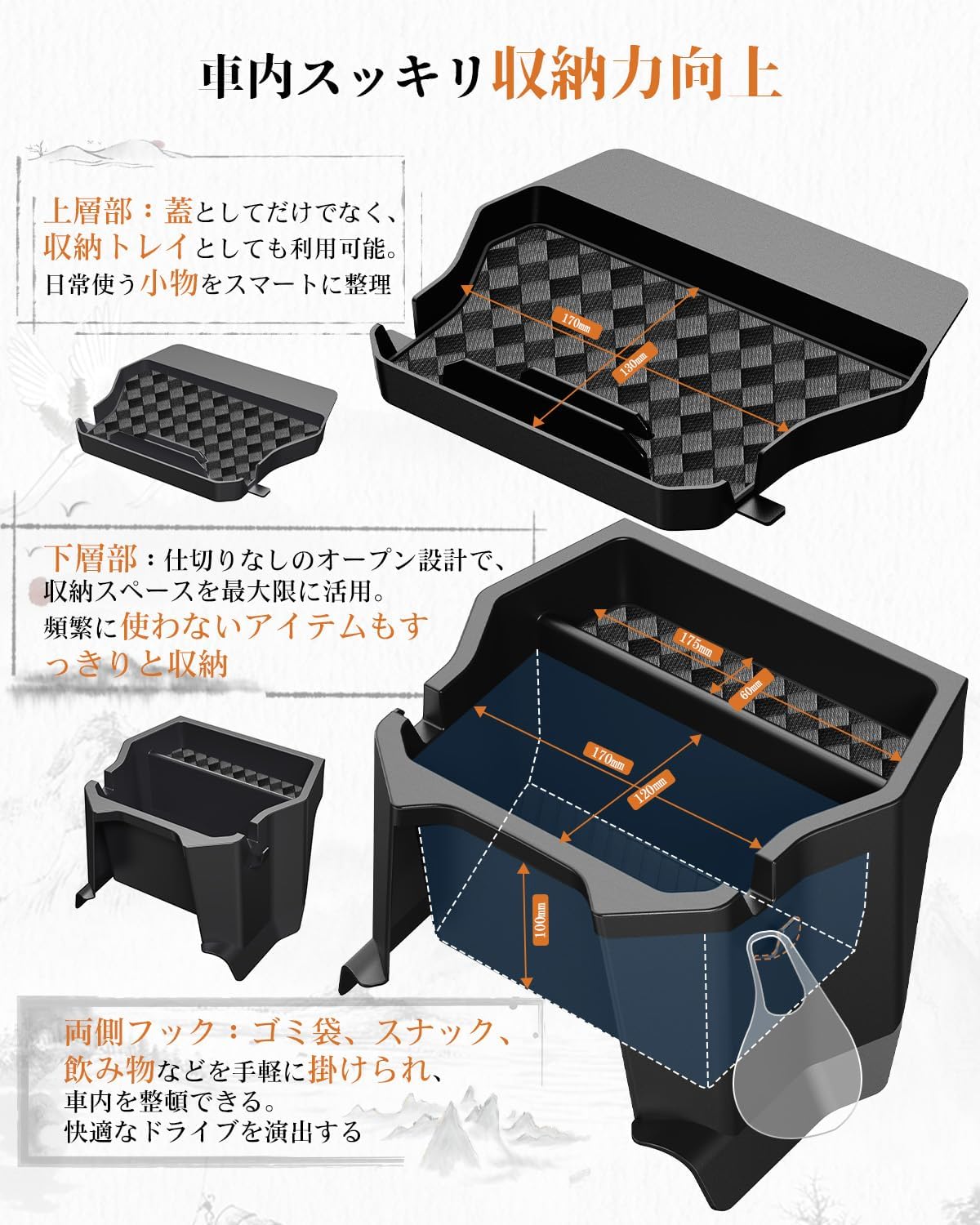 車内スッキリ収納力向上

上層部：蓋としてだけでなく、収納トレイとしても利用可能。日常使う小物をスマートに整理

170mm
130mm

下層部：仕切りなしのオープン設計で、収納スペースを最大限に活用。頻繁に使わないアイテムもすっきりと収納

175mm
60mm
170mm
120mm
100mm

両側フック：ゴミ袋、スナック、飲み物などを手軽に掛けられ、車内を整頓できる。快適なドライブを演出する